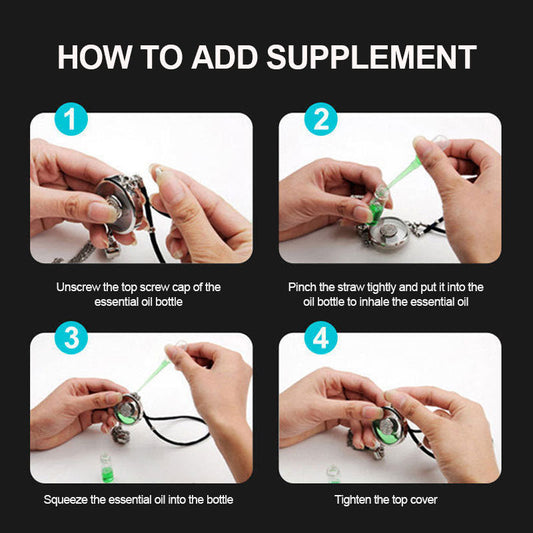 HOW TO ADD SUPPLEMENT

1

Unscrew the top screw cap of the essential oil bottle

2

Pinch the straw tightly and put it into the oil bottle to inhale the essential oil

3

Squeeze the essential oil into the bottle

4

Tighten the top cover